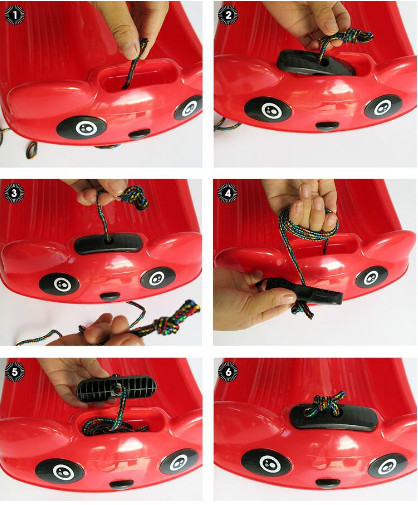 1

2

3

4

5

6